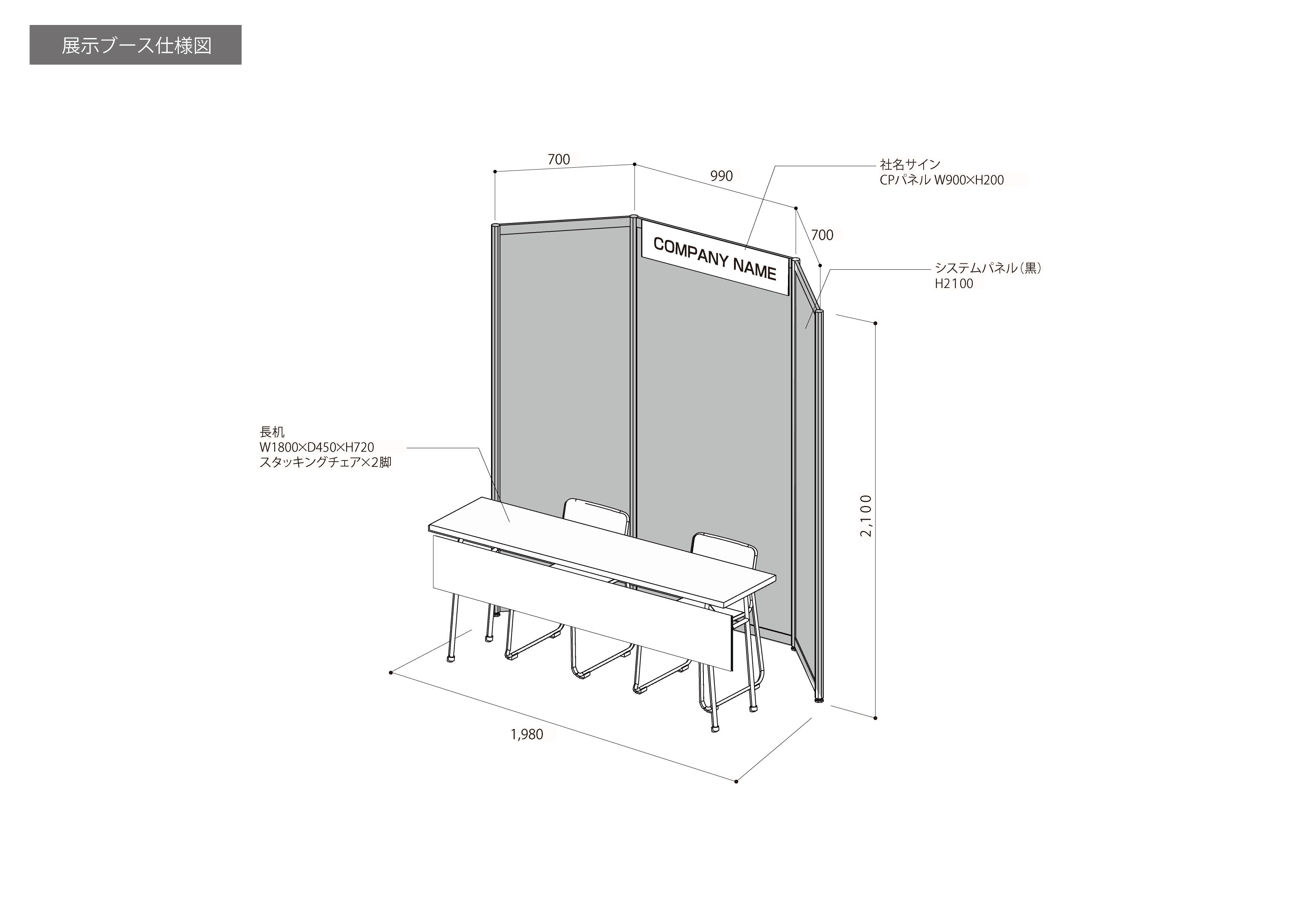 展示ブース仕様図

700

990

社名サイン
CPパネル W900×H200

700

COMPANY NAME

システムパネル（黒）
H2100

長机
W1800×D450×H720
スタッキングチェア×2脚

2,100

1,980